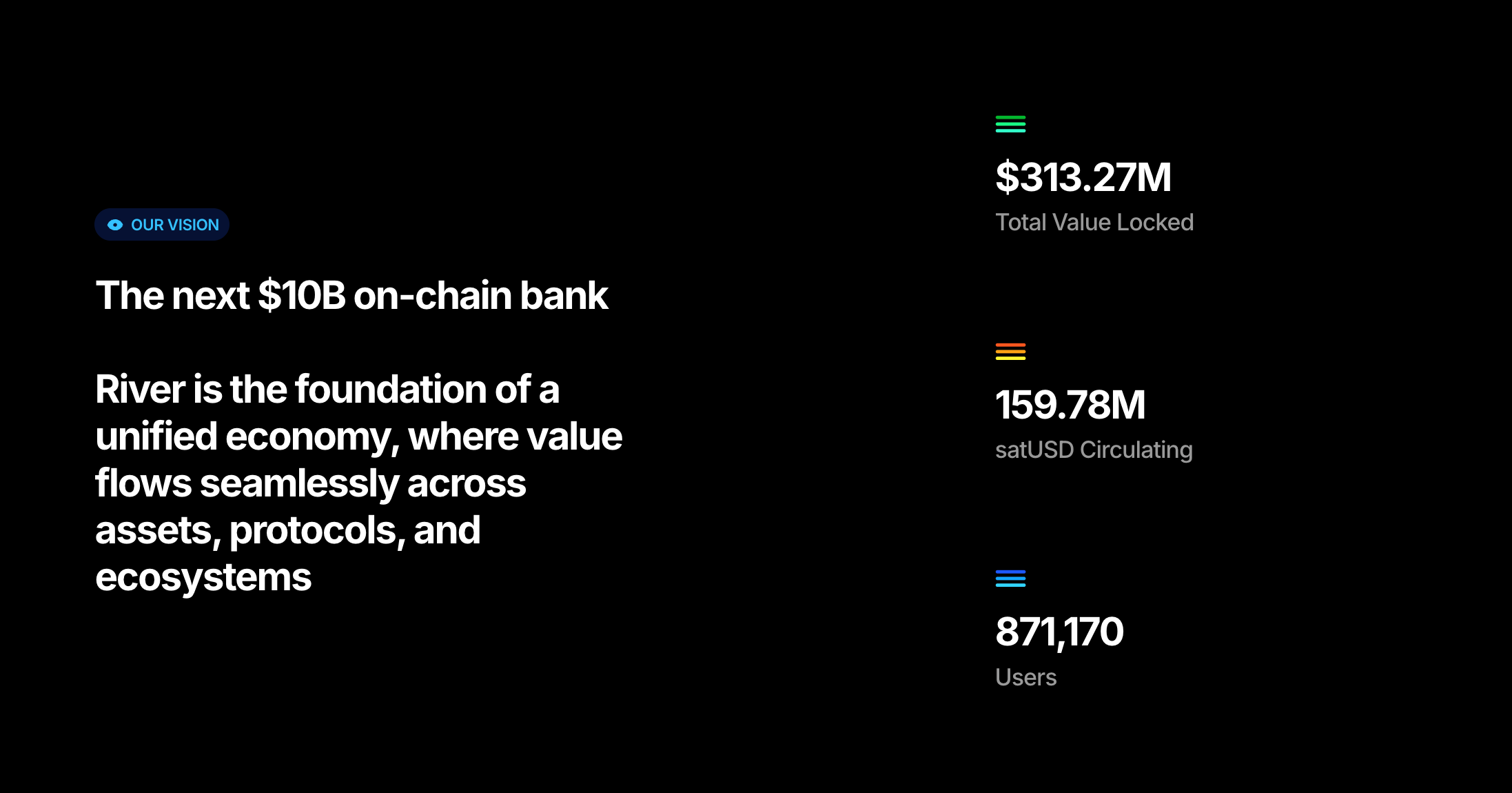 OUR VISION

The next $10B on-chain bank

River is the foundation of a unified economy, where value flows seamlessly across assets, protocols, and ecosystems

$313.27M
Total Value Locked

159.78M
satUSD Circulating

871,170
Users