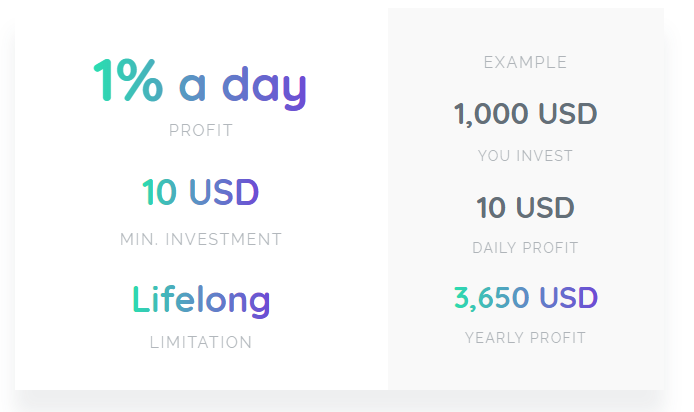 1% a day
PROFIT

10 USD
MIN. INVESTMENT

Lifelong
LIMITATION

EXAMPLE

1,000 USD
YOU INVEST

10 USD
DAILY PROFIT

3,650 USD
YEARLY PROFIT